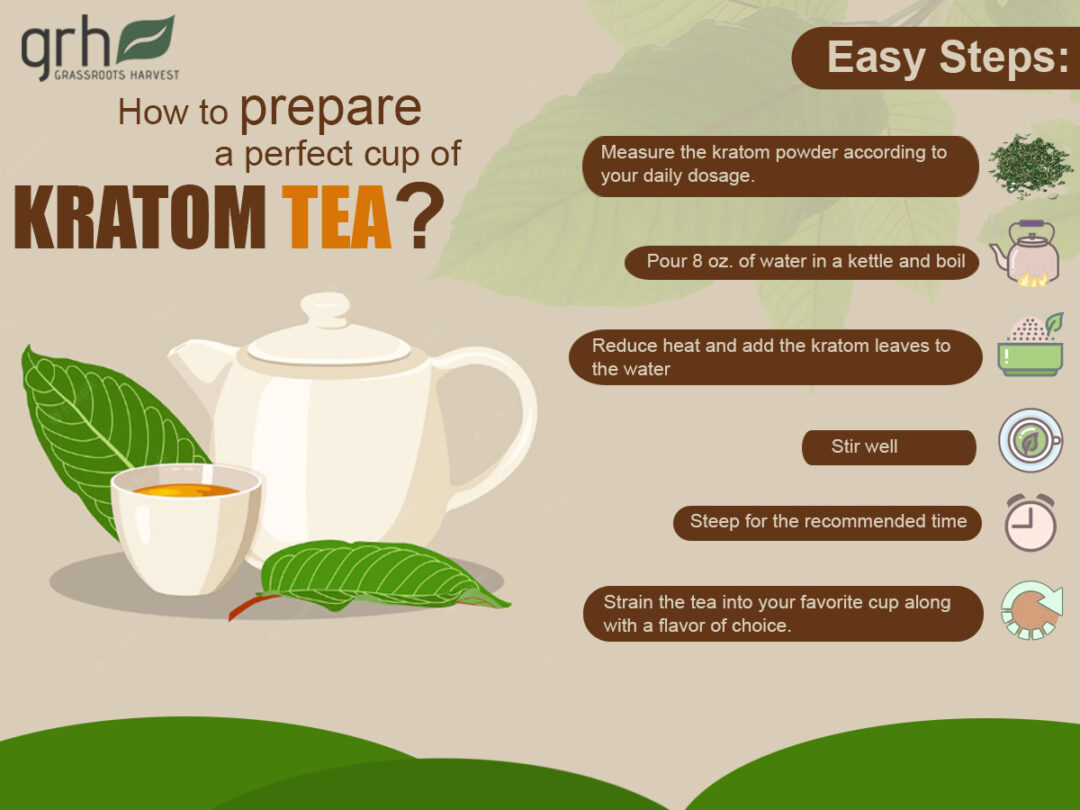 grh
GRASSROOTS HARVEST

How to prepare a perfect cup of
KRATOM TEA?

Easy Steps:

Measure the kratom powder according to your daily dosage.

Pour 8 oz. of water in a kettle and boil

Reduce heat and add the kratom leaves to the water

Stir well

Steep for the recommended time

Strain the tea into your favorite cup along with a flavor of choice.