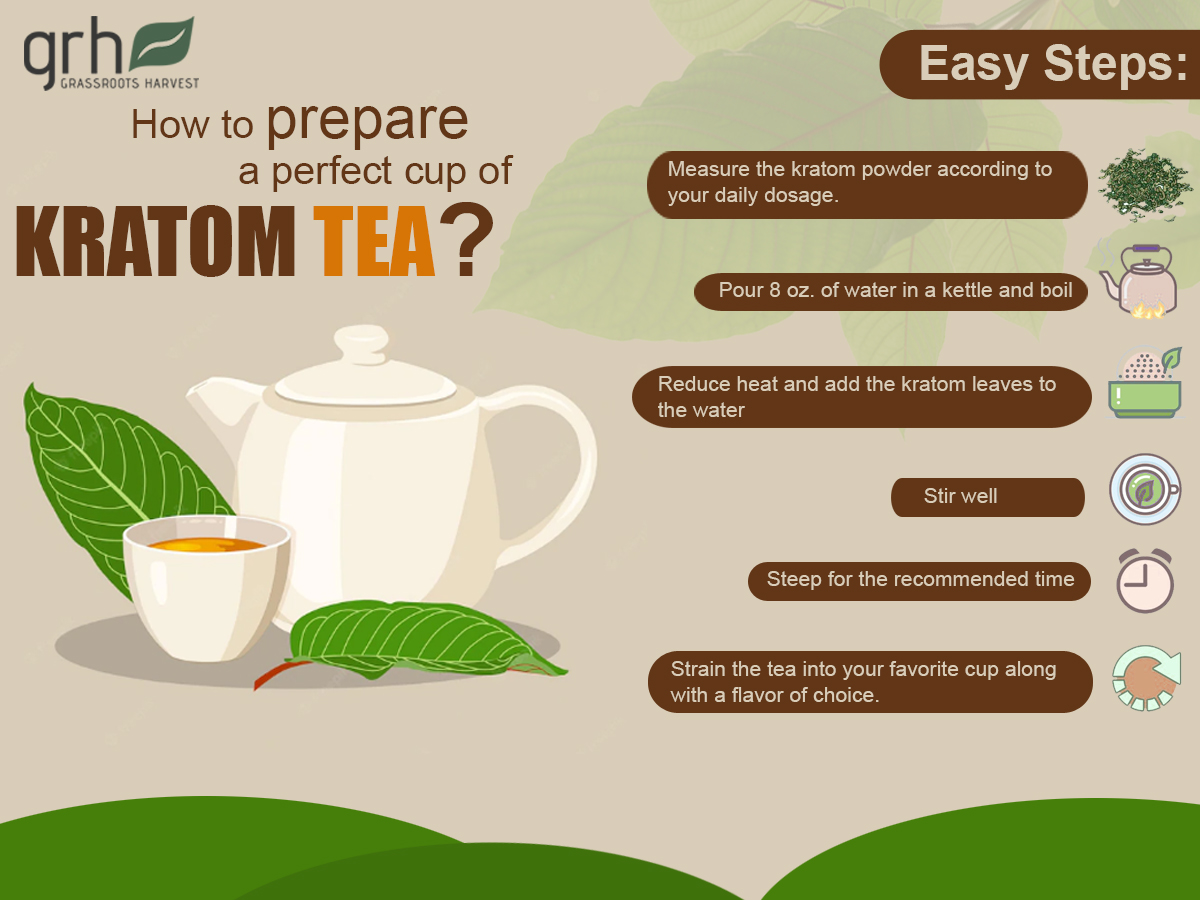 grh
GRASSROOTS HARVEST

How to prepare a perfect cup of KRATOM TEA?

Easy Steps:

Measure the kratom powder according to your daily dosage.

Pour 8 oz. of water in a kettle and boil

Reduce heat and add the kratom leaves to the water

Stir well

Steep for the recommended time

Strain the tea into your favorite cup along with a flavor of choice.